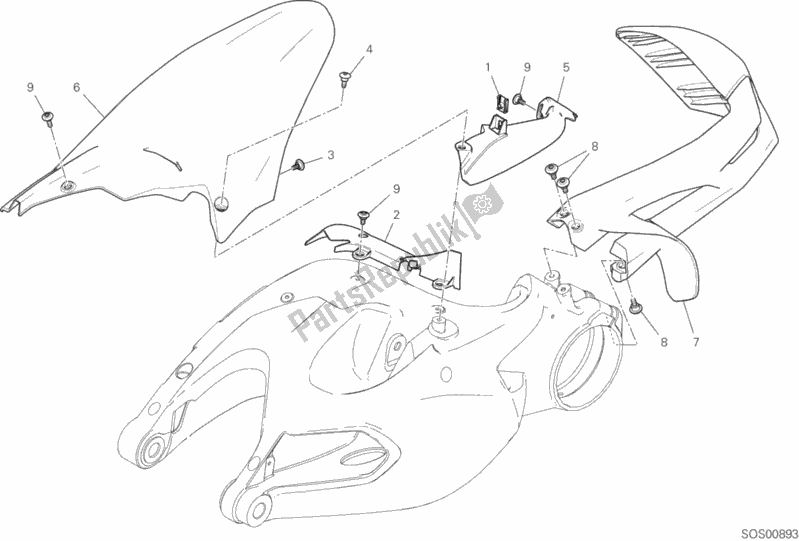 9
6
4
3
1
9
5
8
9
2
PartsRepublik
8
7
SOS00893